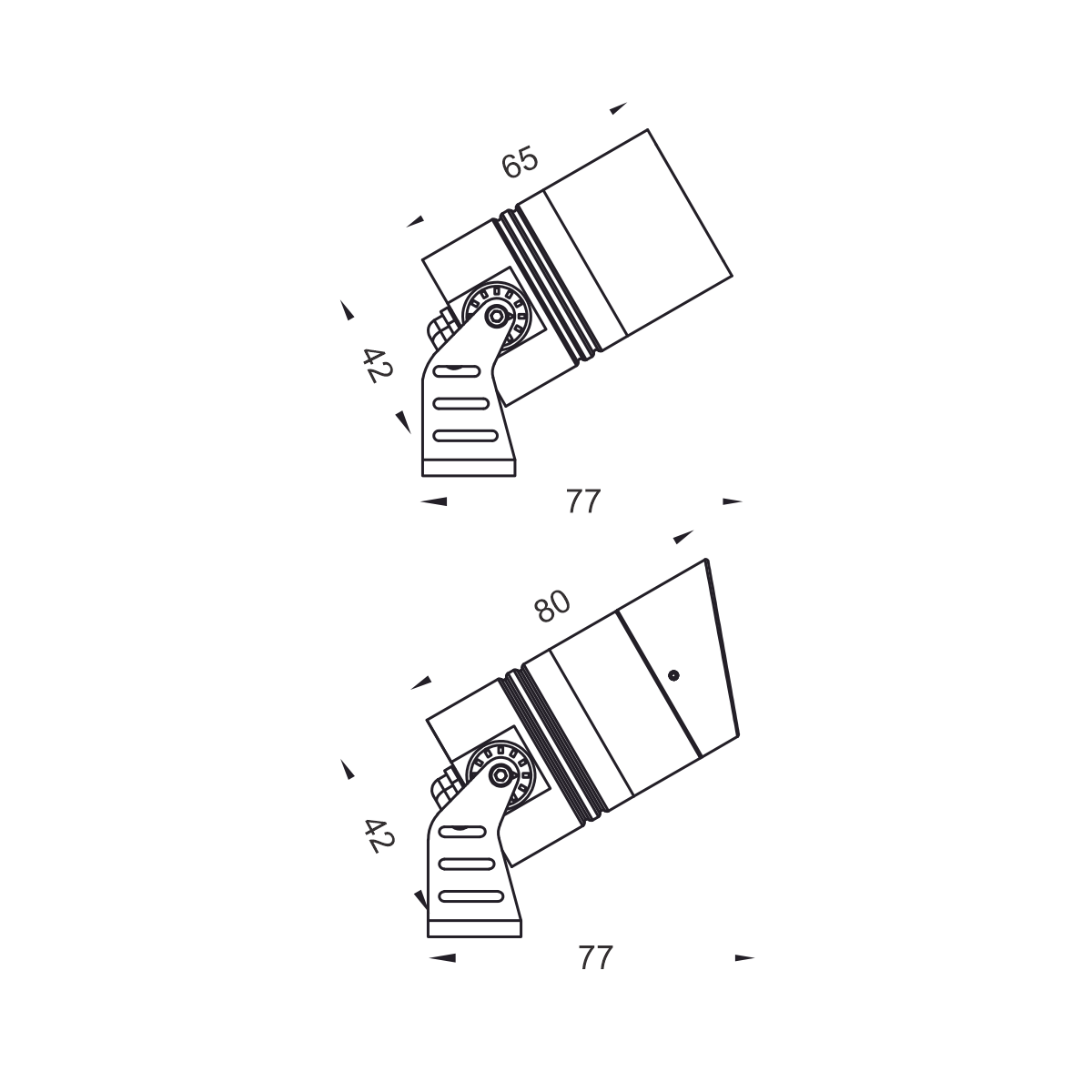 65

42

77

80

42

77