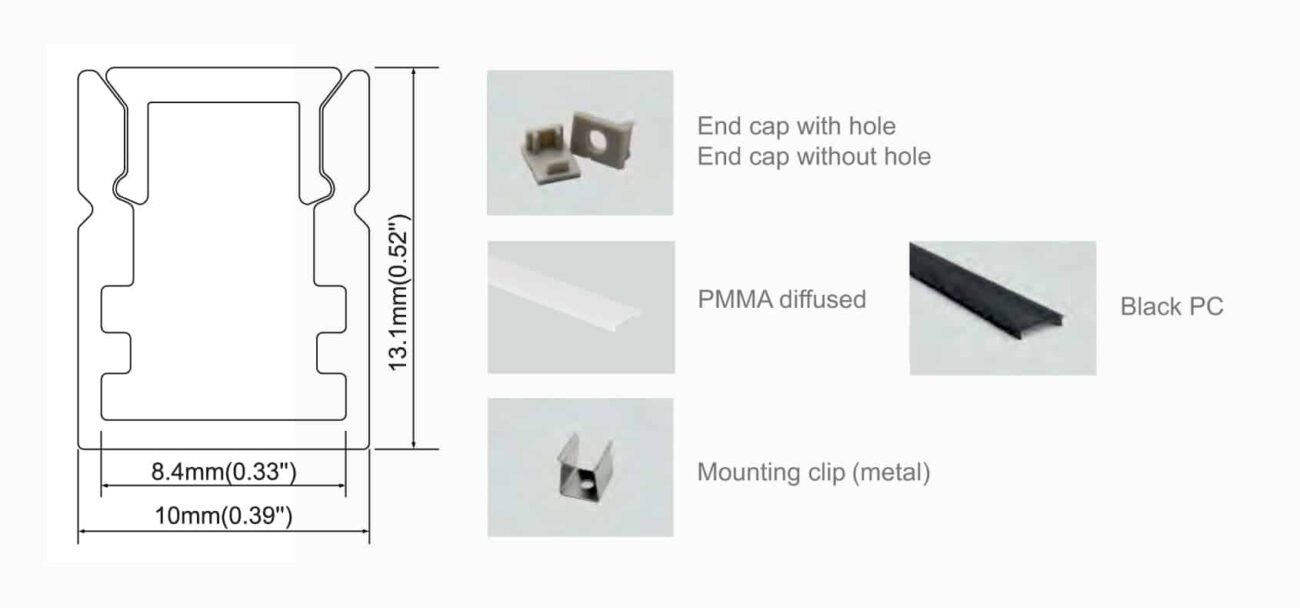 13.1mm(0.52")

8.4mm(0.33")

10mm(0.39")

End cap with hole
End cap without hole

PMMA diffused

Black PC

Mounting clip (metal)